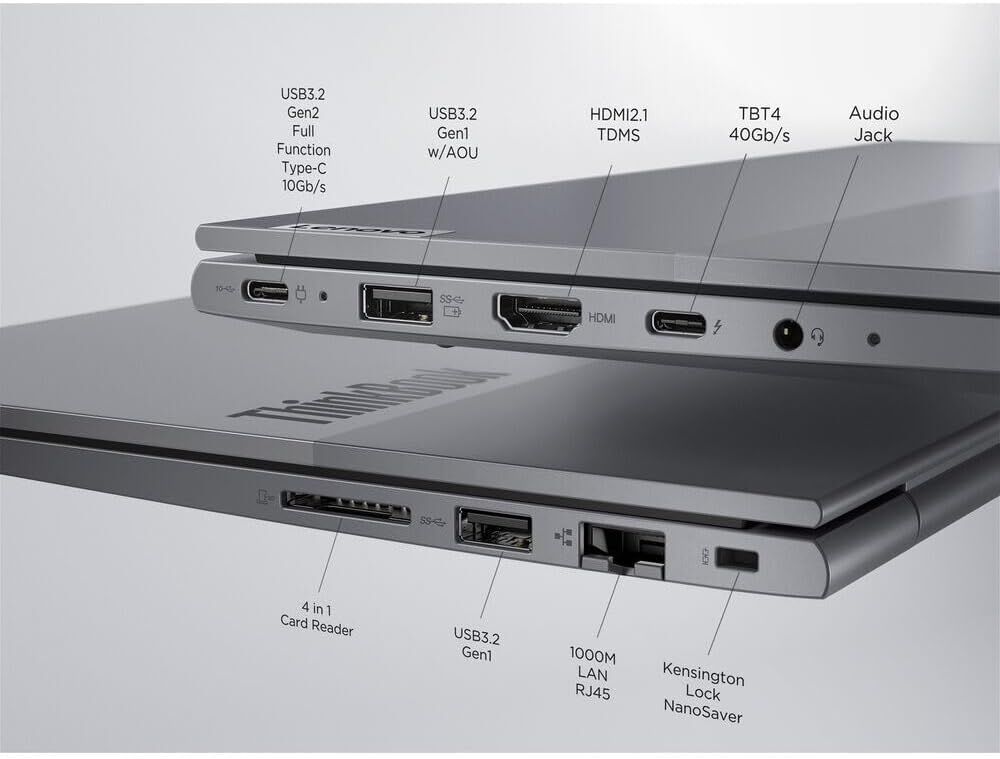 USB3.2
Gen2
Full
Function
Type-C
10Gb/s

USB3.2
Gen1
w/AOU

HDMI2.1
TDMS

TBT4
40Gb/s

Audio
Jack

Lenovo

HDMI

ThinkBook

4 in 1
Card Reader

USB3.2
Gen1

1000M
LAN
RJ45

Kensington
Lock
NanoSaver